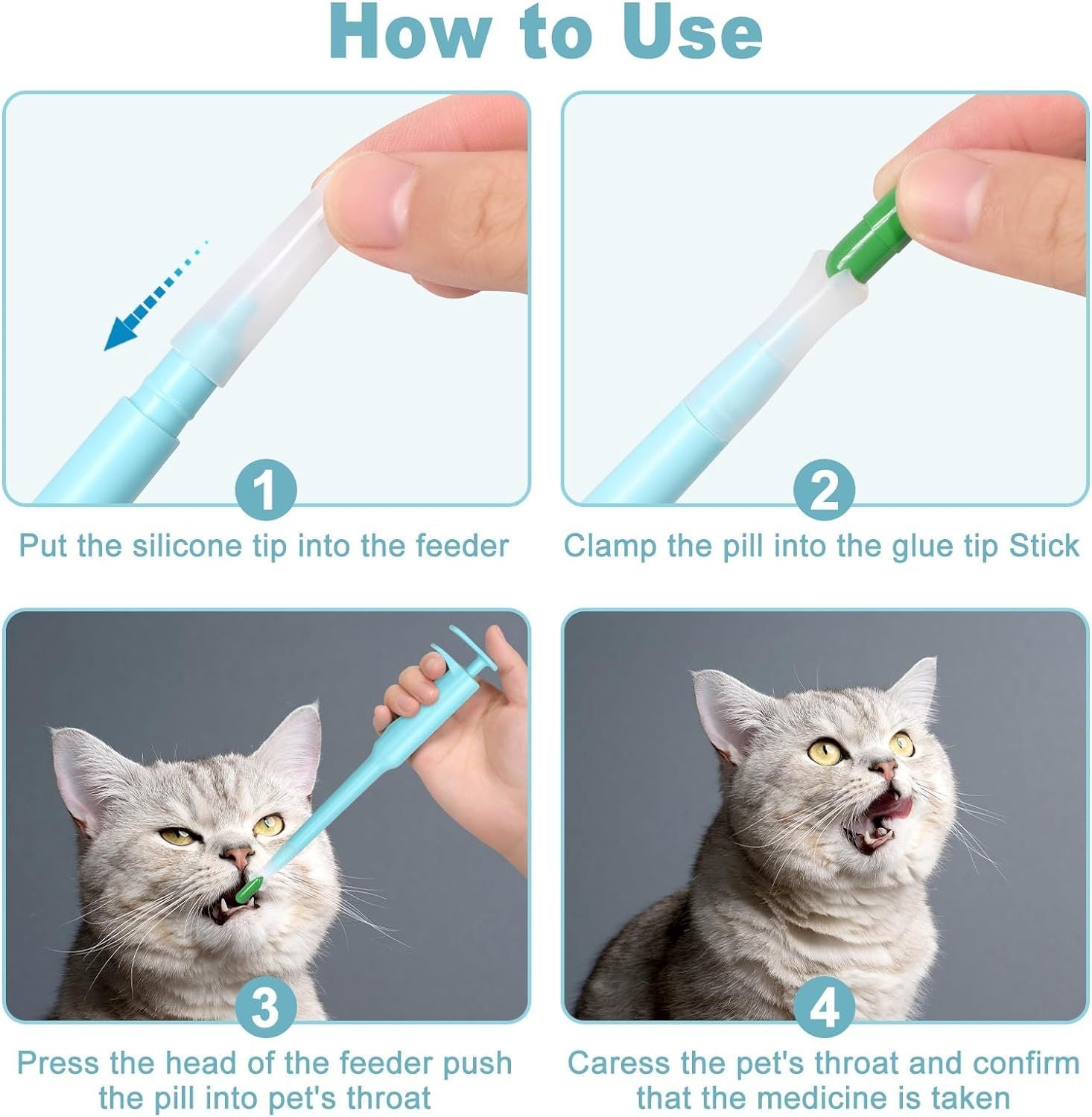 How to Use

1
Put the silicone tip into the feeder

2
Clamp the pill into the glue tip Stick

3
Press the head of the feeder push the pill into pet's throat

4
Caress the pet's throat and confirm that the medicine is taken